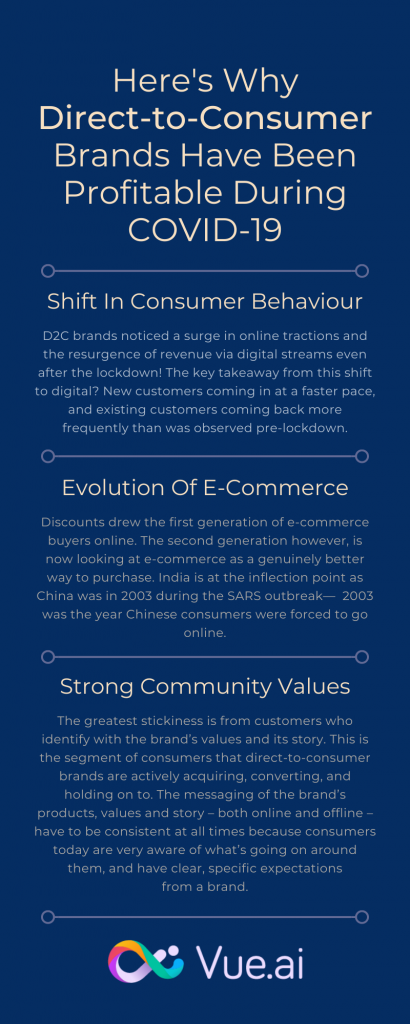 Here's Why Direct-to-Consumer Brands Have Been Profitable During COVID-19

Shift In Consumer Behaviour

D2C brands noticed a surge in online tractions and the resurgence of revenue via digital streams even after the lockdown! The key takeaway from this shift to digital? New customers coming in at a faster pace, and existing customers coming back more frequently than was observed pre-lockdown.

Evolution Of E-Commerce

Discounts drew the first generation of e-commerce buyers online. The second generation however, is now looking at e-commerce as a genuinely better way to purchase. India is at the inflection point as China was in 2003 during the SARS outbreak— 2003 was the year Chinese consumers were forced to go online.

Strong Community Values

The greatest stickiness is from customers who identify with the brand's values and its story. This is the segment of consumers that direct-to-consumer brands are actively acquiring, converting, and holding on to. The messaging of the brand's products, values and story – both online and offline – have to be consistent at all times because consumers today are very aware of what's going on around them, and have clear, specific expectations from a brand.

Vue.ai