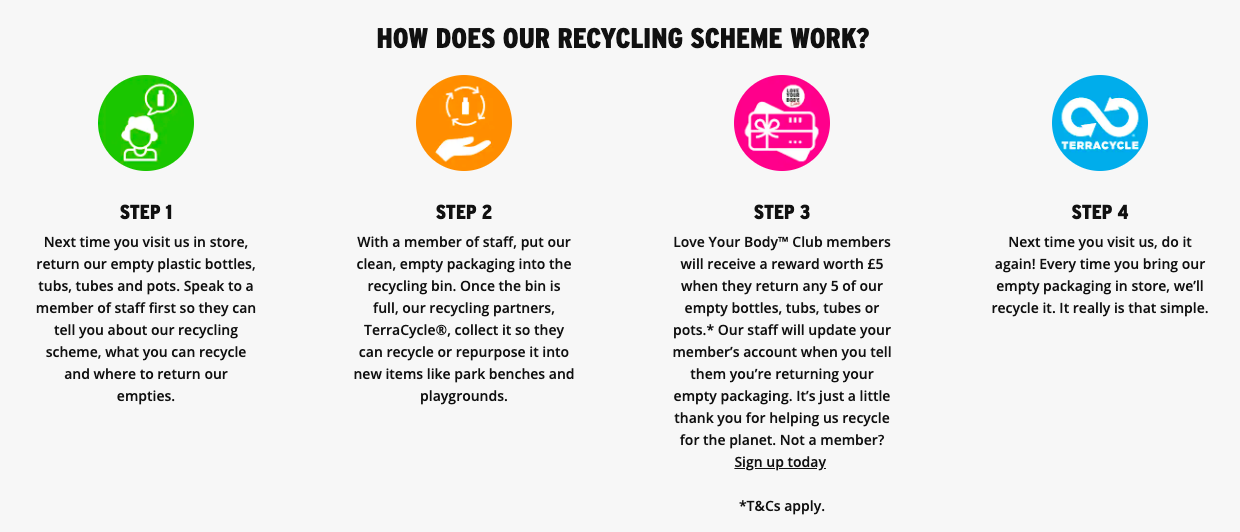 HOW DOES OUR RECYCLING SCHEME WORK?

STEP 1

Next time you visit us in store, return our empty plastic bottles, tubs, tubes and pots. Speak to a member of staff first so they can tell you about our recycling scheme, what you can recycle and where to return our empties.

STEP 2

With a member of staff, put our clean, empty packaging into the recycling bin. Once the bin is full, our recycling partners, TerraCycle®, collect it so they can recycle or repurpose it into new items like park benches and playgrounds.

STEP 3

Love Your Body™ Club members will receive a reward worth £5 when they return any 5 of our empty bottles, tubs, tubes or pots.* Our staff will update your member's account when you tell them you're returning your empty packaging. It's just a little thank you for helping us recycle for the planet. Not a member? Sign up today

*T&Cs apply.

TERRACYCLE

STEP 4

Next time you visit us, do it again! Every time you bring our empty packaging in store, we'll recycle it. It really is that simple.