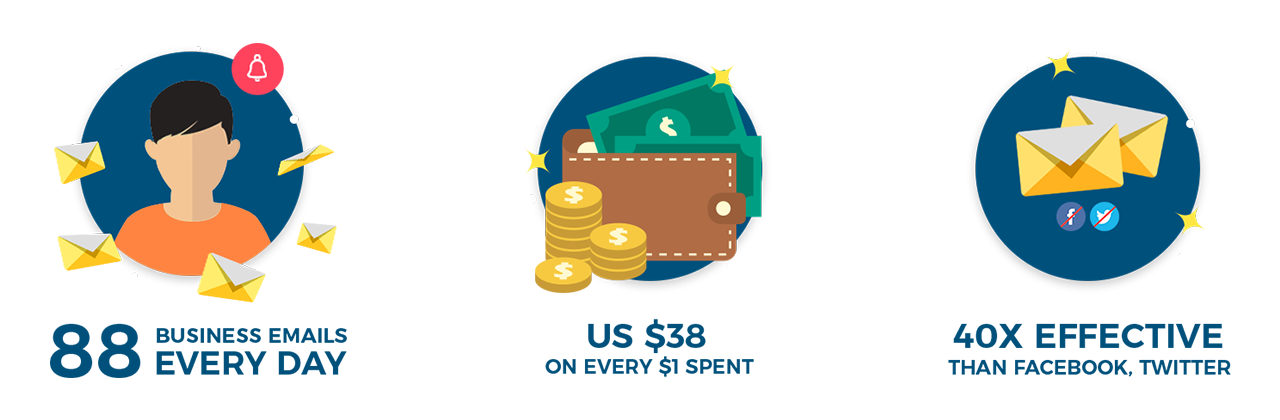 88 BUSINESS EMAILS EVERY DAY

US $38
ON EVERY $1 SPENT

40X EFFECTIVE
THAN FACEBOOK, TWITTER